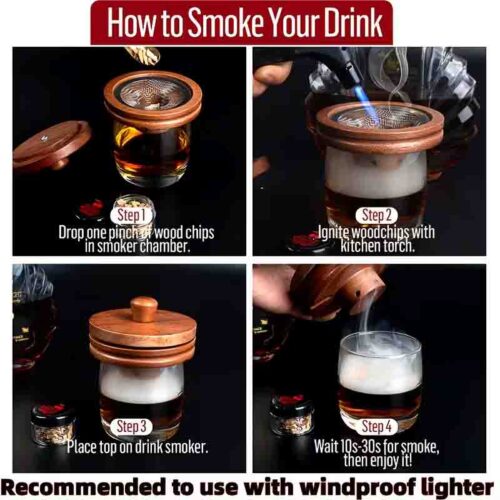 How to Smoke Your Drink

Step 1
Drop one pinch of wood chips in smoker chamber.

Step 2
Ignite woodchips with kitchen torch.

Step 3
Place top on drink smoker.

Step 4
Wait 10s-30s for smoke, then enjoy it!

Recommended to use with windproof lighter