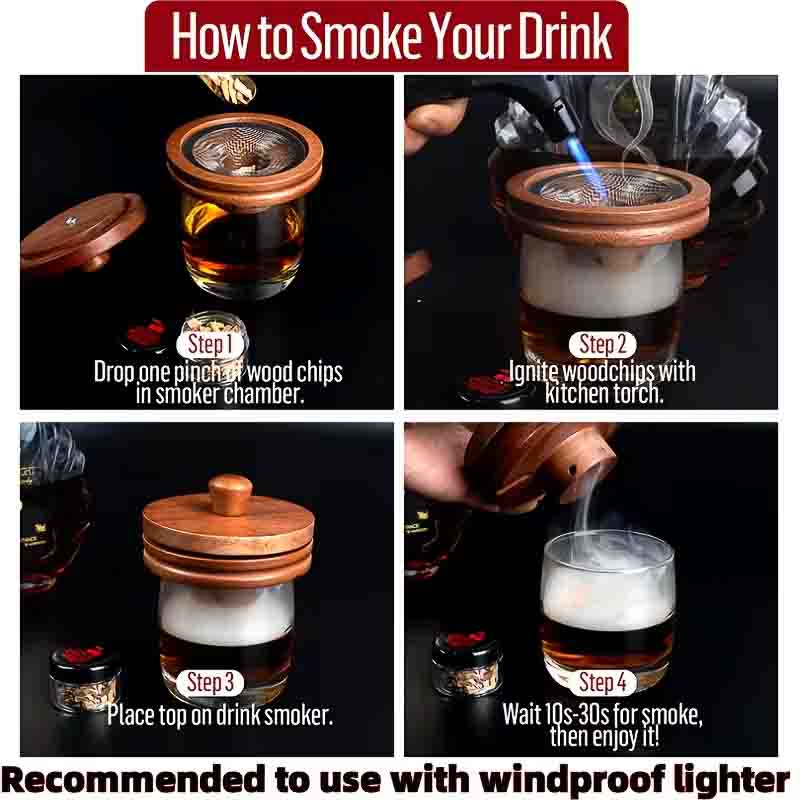 How to Smoke Your Drink

Step 1
Drop one pinch of wood chips in smoker chamber.

Step 2
Ignite woodchips with kitchen torch.

Step 3
Place top on drink smoker.

Step 4
Wait 10s-30s for smoke, then enjoy it!

Recommended to use with windproof lighter